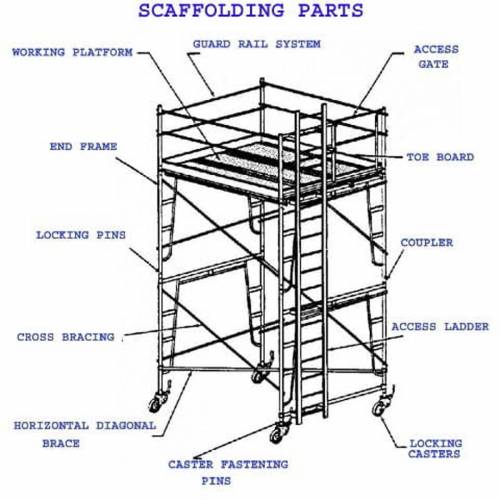 SCAFFOLDING PARTS

WORKING PLATFORM

GUARD RAIL SYSTEM

ACCESS GATE

END FRAME

TOE BOARD

LOCKING PINS

COUPLER

CROSS BRACING

ACCESS LADDER

HORIZONTAL DIAGONAL BRACE

CASTER FASTENING PINS

LOCKING CASTERS